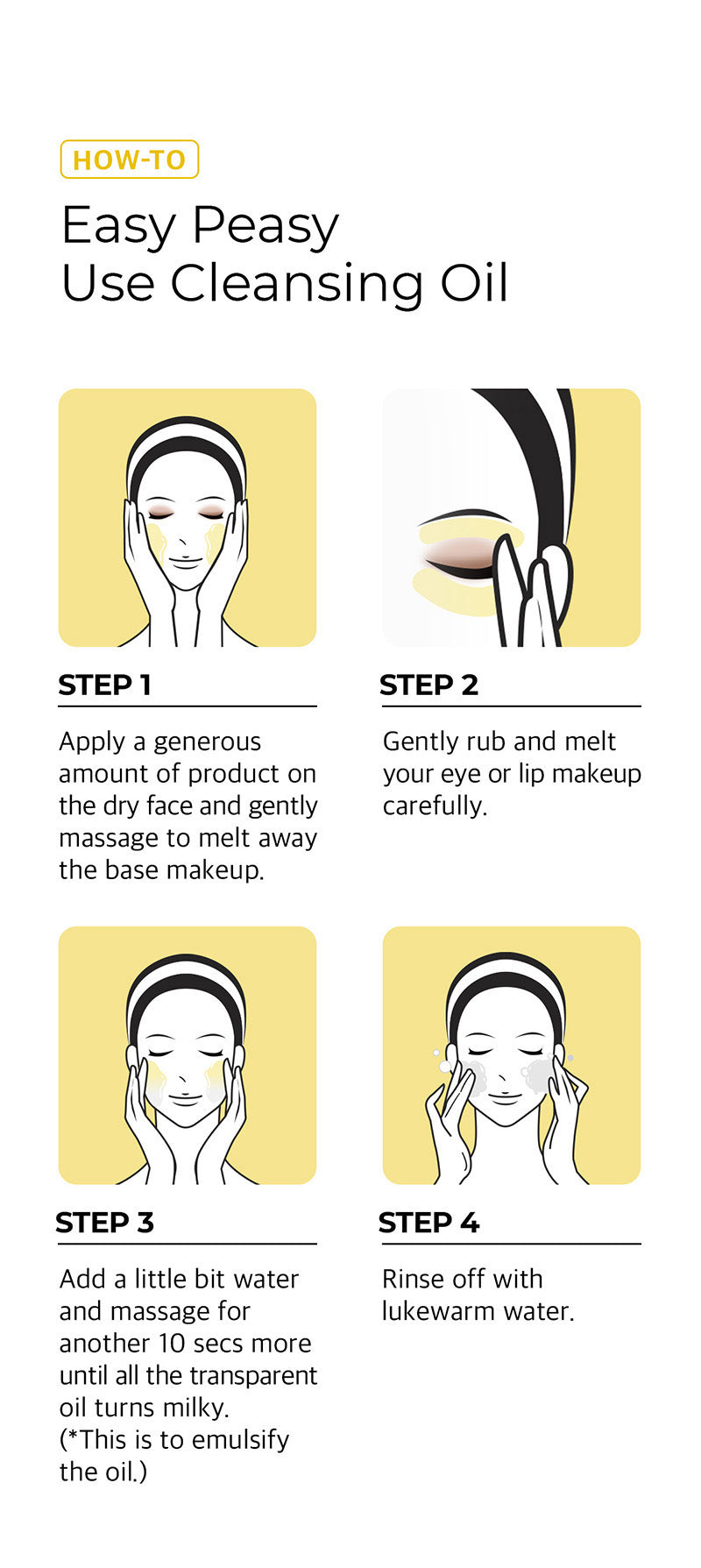 HOW-TO

Easy Peasy
Use Cleansing Oil

STEP 1

Apply a generous amount of product on the dry face and gently massage to melt away the base makeup.

STEP 2

Gently rub and melt your eye or lip makeup carefully.

STEP 3

Add a little bit water and massage for another 10 secs more until all the transparent oil turns milky.
(*This is to emulsify the oil.)

STEP 4

Rinse off with lukewarm water.