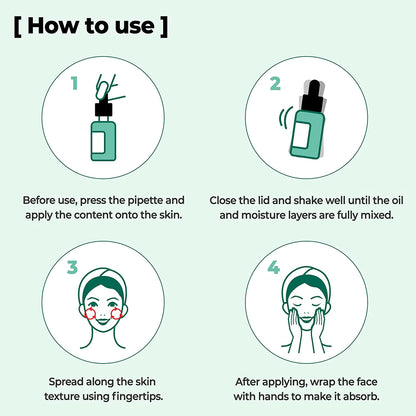 [ How to use ]

1

Before use, press the pipette and apply the content onto the skin.

2

Close the lid and shake well until the oil and moisture layers are fully mixed.

3

Spread along the skin texture using fingertips.

4

After applying, wrap the face with hands to make it absorb.