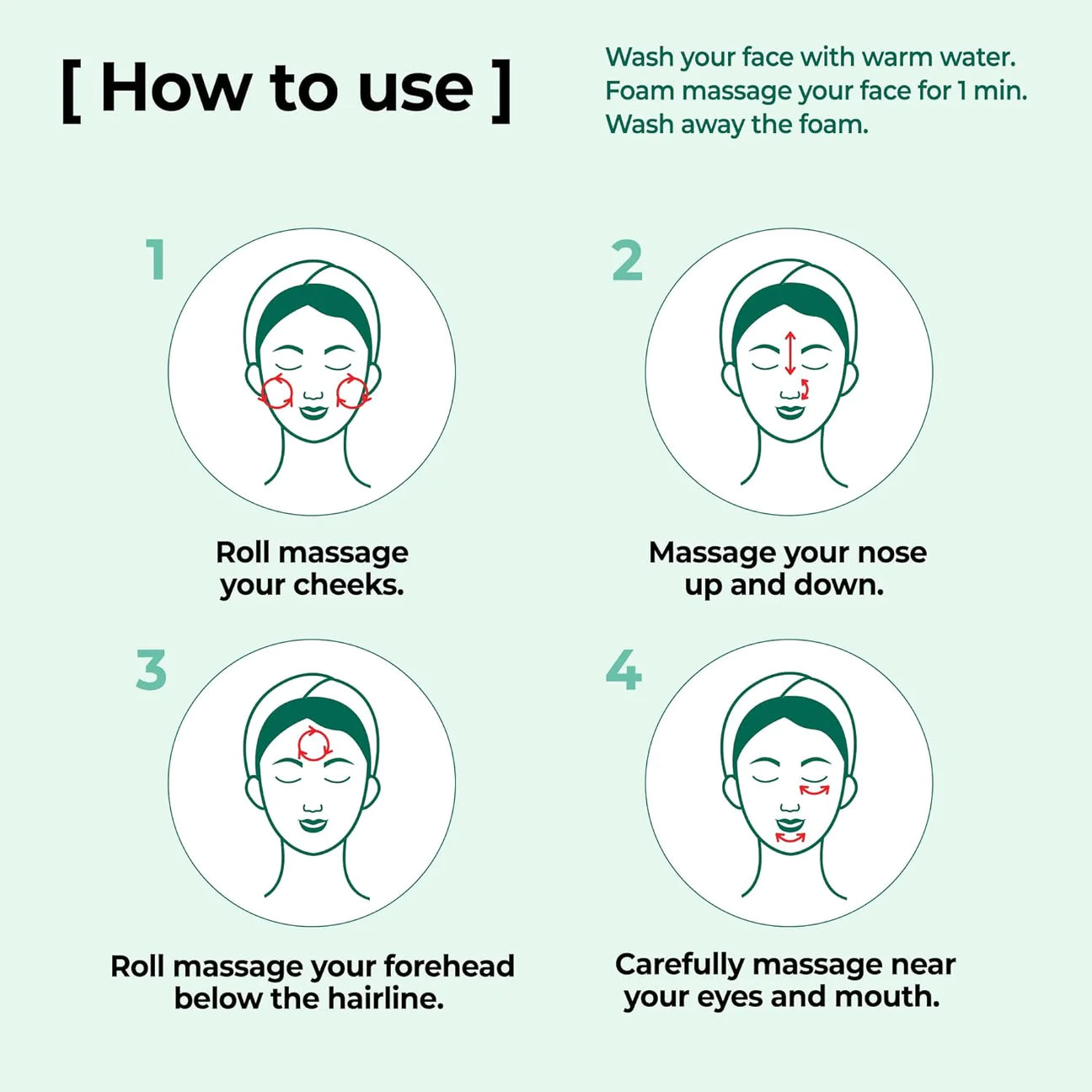 [ How to use ]

Wash your face with warm water.
Foam massage your face for 1 min.
Wash away the foam.

1

Roll massage your cheeks.

2

Massage your nose up and down.

3

Roll massage your forehead below the hairline.

4

Carefully massage near your eyes and mouth.