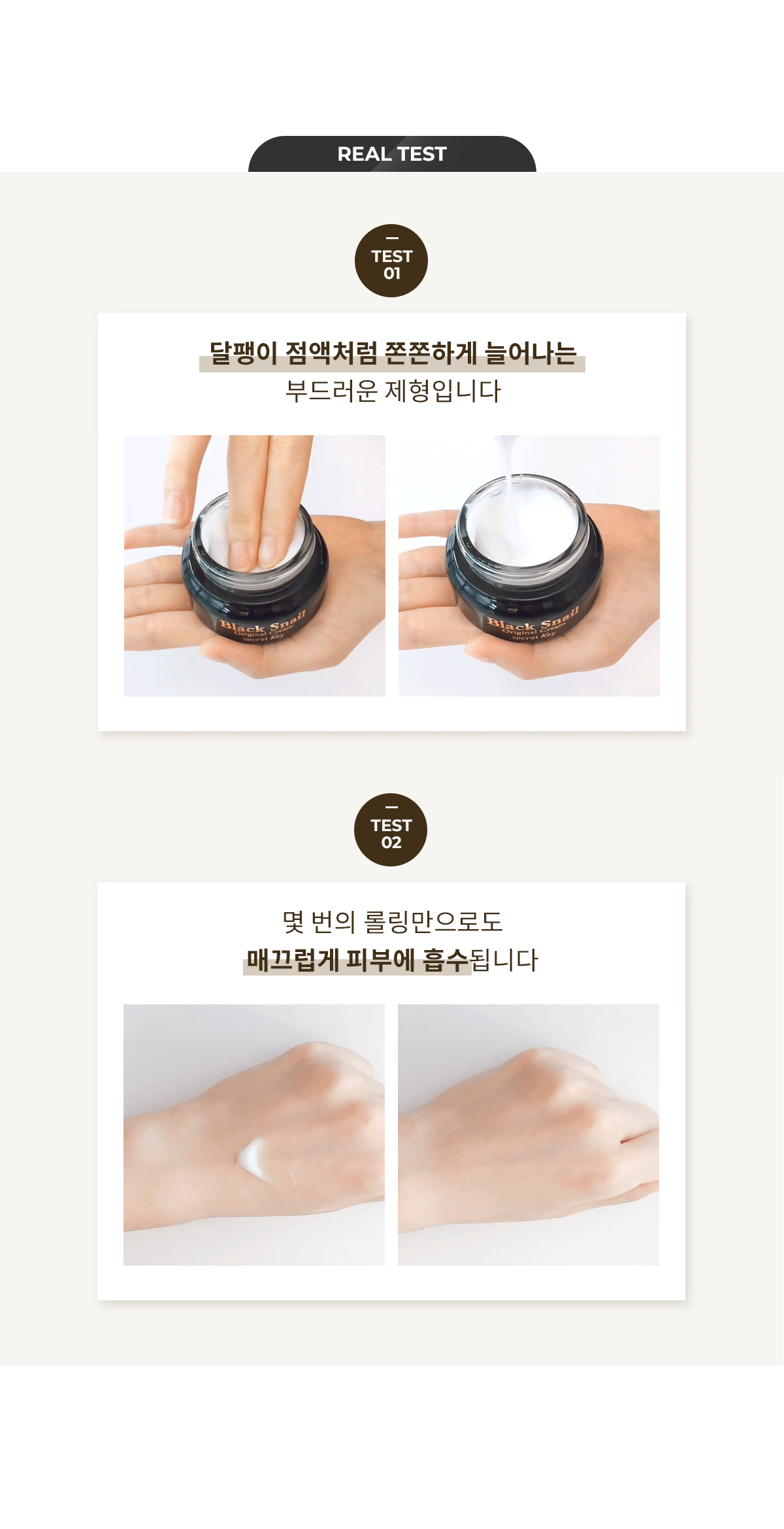 REAL TEST

TEST 01

달팽이 점액처럼 쫀쫀하게 늘어나는
부드러운 제형입니다

Black Snail
Original Cream
secret Key

Black Snail
Original Cream
secret Key

TEST 02

몇 번의 롤링만으로도
매끄럽게 피부에 흡수됩니다