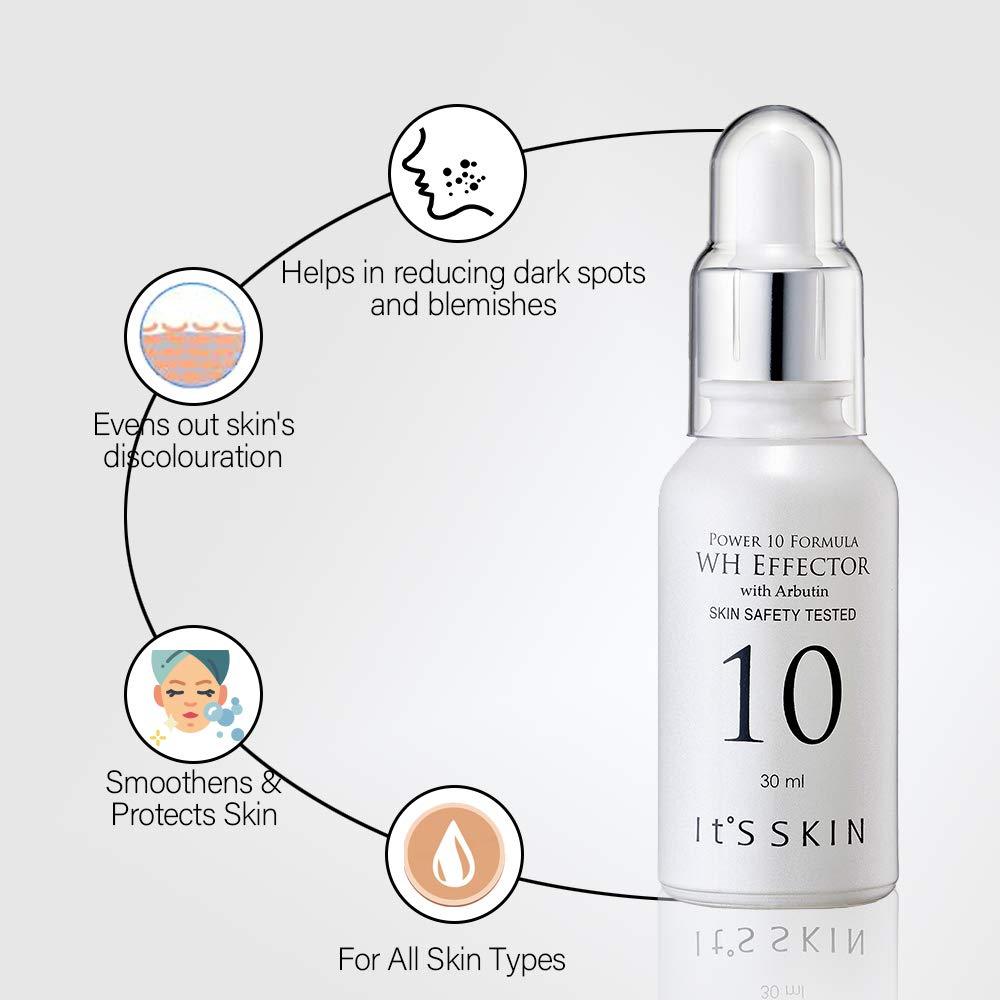 Helps in reducing dark spots and blemishes

Evens out skin's discolouration

Smoothens & Protects Skin

For All Skin Types

POWER 10 FORMULA
WH EFFECTOR
with Arbutin
SKIN SAFETY TESTED
10
30 ml
It'S SKIN