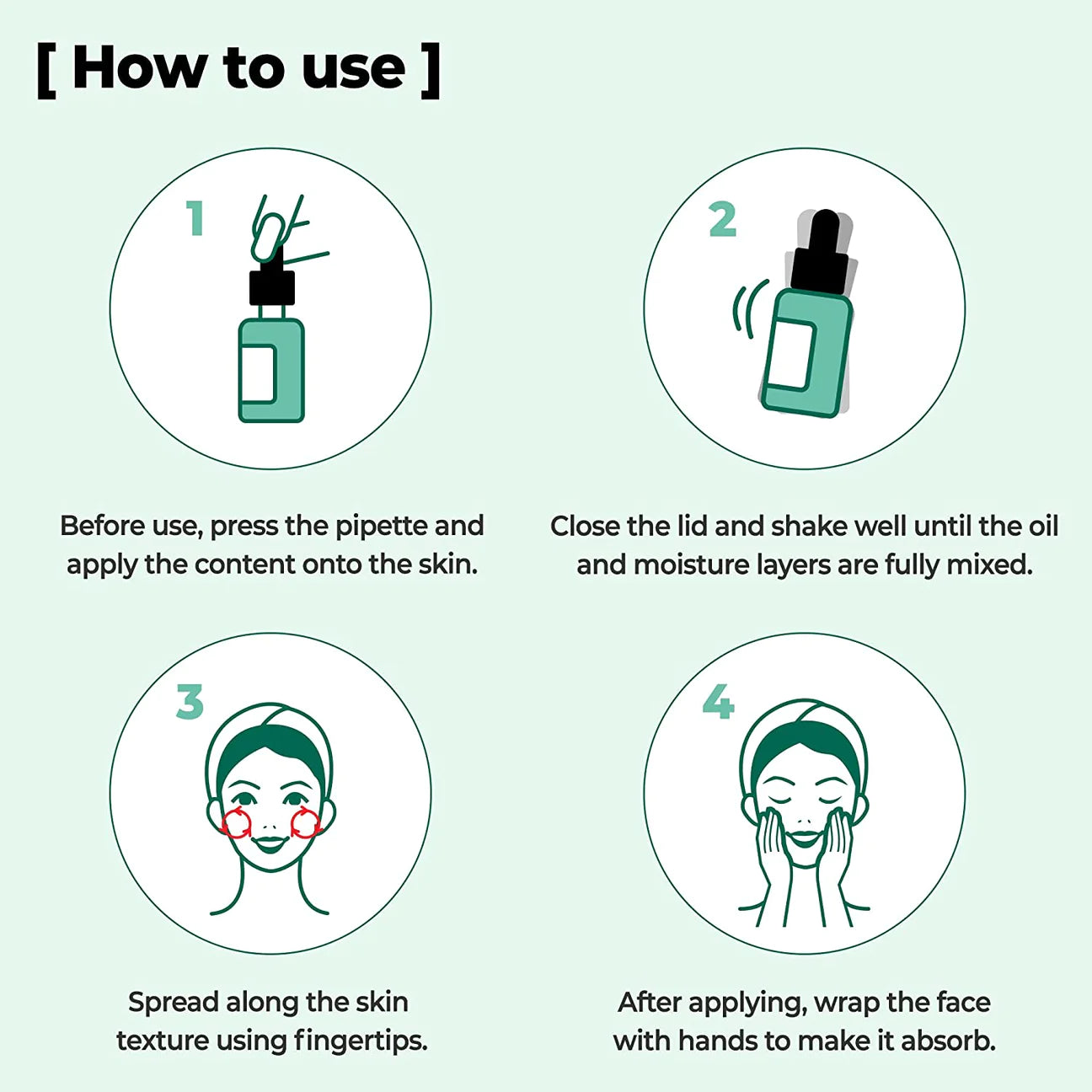 [ How to use ]

1

Before use, press the pipette and apply the content onto the skin.

2

Close the lid and shake well until the oil and moisture layers are fully mixed.

3

Spread along the skin texture using fingertips.

4

After applying, wrap the face with hands to make it absorb.